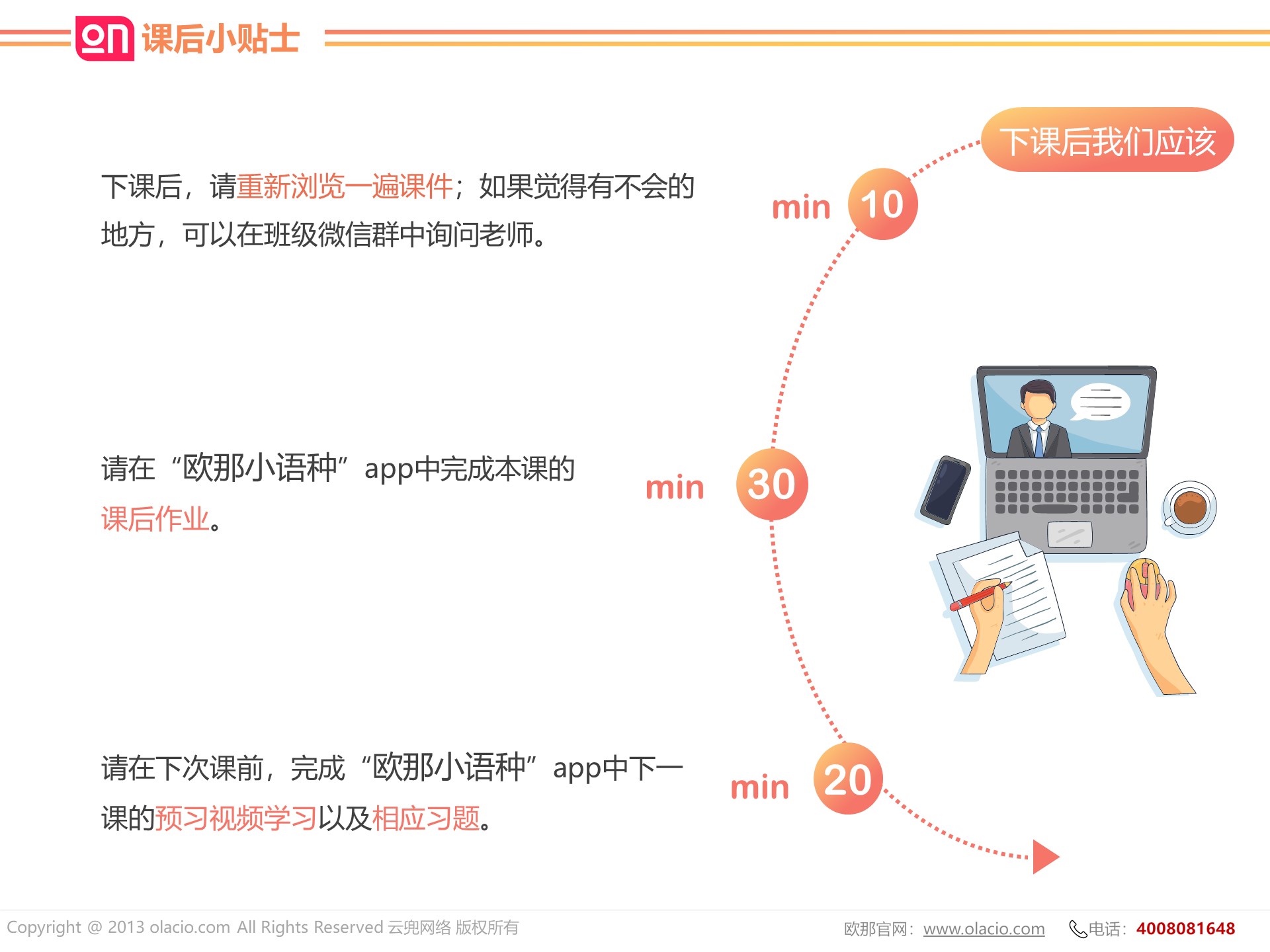 on 课后小贴士

下课后我们应该

下课后，请重新浏览一遍课件；如果觉得有不会的地方，可以在班级微信群中询问老师。

min 10

请在“欧那小语种”app中完成本课的课后作业。

min 30

请在下次课前，完成“欧那小语种”app中下一课的预习视频学习以及相应习题。

min 20

Copyright @ 2013 olacio.com All Rights Reserved 云兜网络 版权所有

欧那官网：www.olacio.com 电话：4008081648