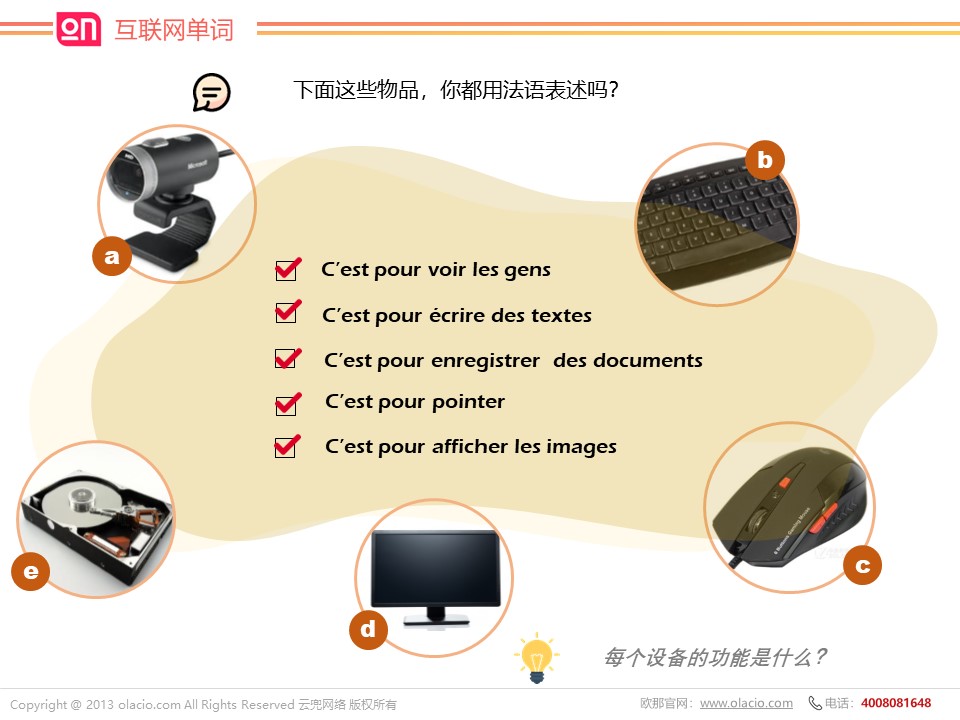 on 互联网单词

下面这些物品，你都用法语表述吗？

a

b

C'est pour voir les gens

C'est pour écrire des textes

C'est pour enregistrer des documents

C'est pour pointer

C'est pour afficher les images

e

d

c

每个设备的功能是什么？

Copyright @ 2013 olacio.com All Rights Reserved 云兜网络 版权所有

欧那官网：www.olacio.com 电话：4008081648